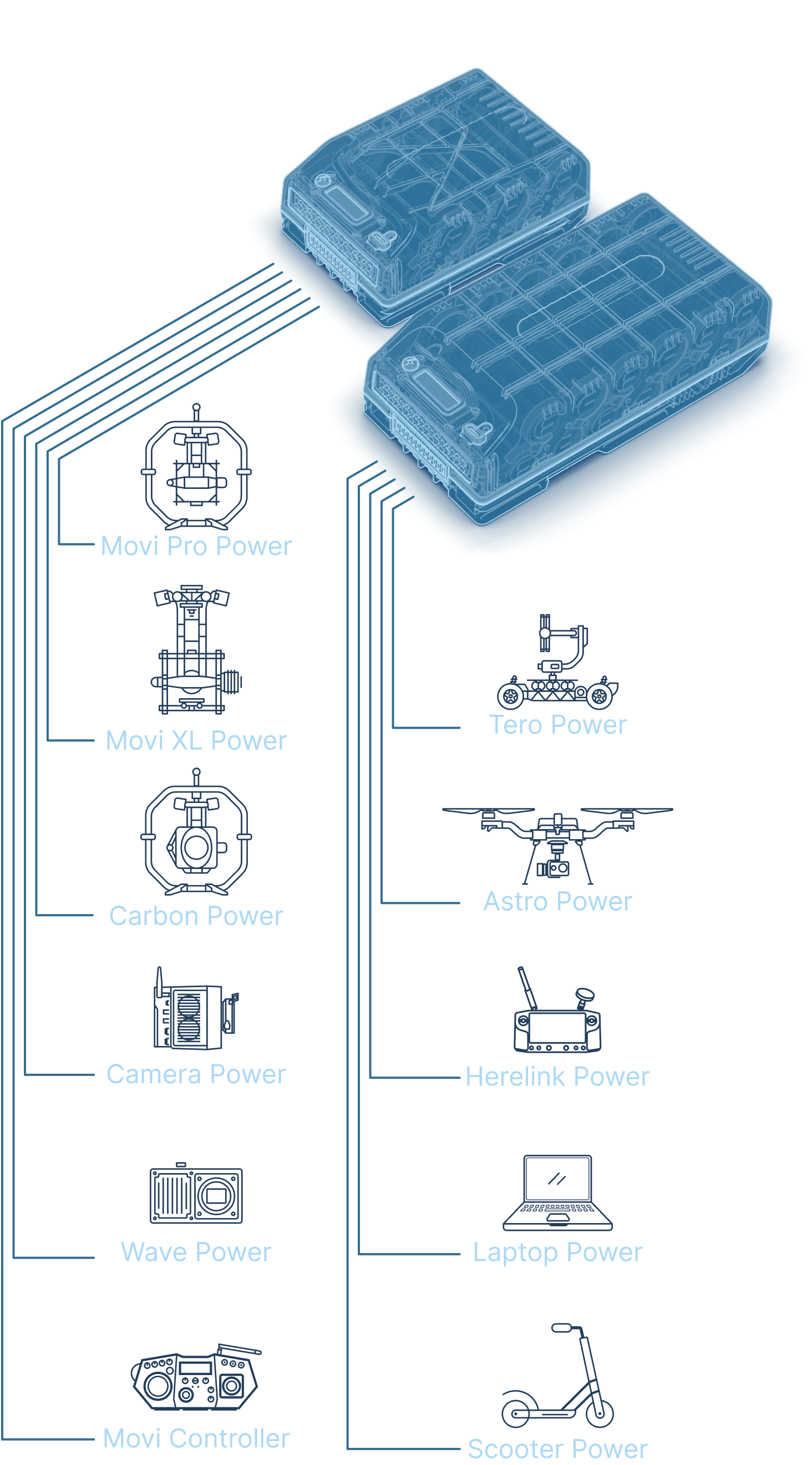 Movi Pro Power

Movi XL Power

Carbon Power

Camera Power

Wave Power

Movi Controller

Tero Power

Astro Power

Herelink Power

Laptop Power

Scooter Power